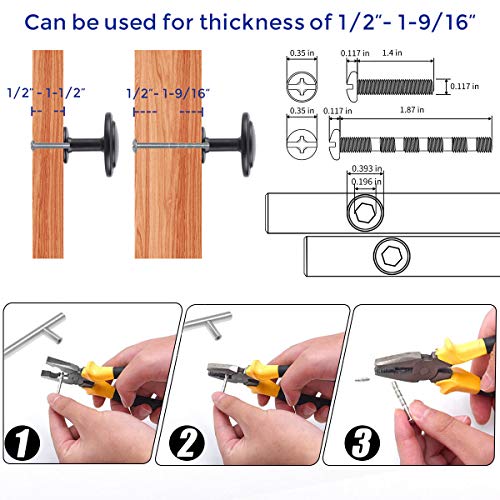 Can be used for thickness of 1/2"- 1-9/16"

1/2" - 1-1/2"

1/2"- 1-9/16"

0.35 in

0.117 in

1.4 in

0.117 in

0.35 in

0.117 in

1.87 in

0.393 in

0.196 in

1

2

3